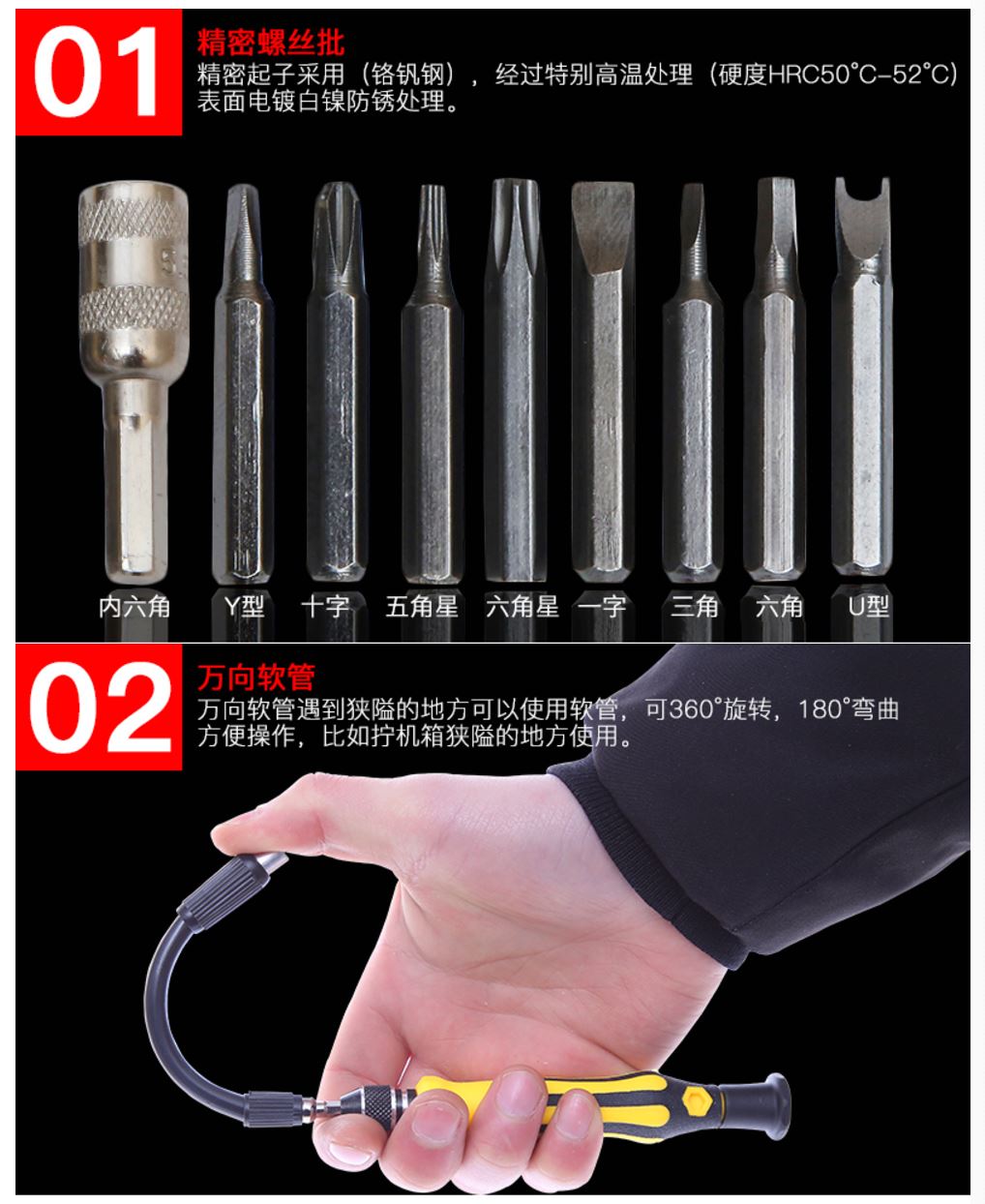 01
精密螺丝批
精密起子采用（铬钒钢），经过特别高温处理（硬度HRC50°C-52°C）表面电镀白镍防锈处理。

内六角 Y型 十字 五角星 六角星 一字 三角 六角 U型

02
万向软管
万向软管遇到狭隘的地方可以使用软管，可360°旋转，180°弯曲方便操作，比如拧机箱狭隘的地方使用。