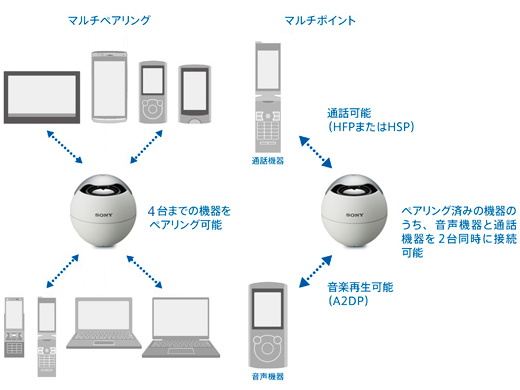 マルチペアリング

SONY

4台までの機器をペアリング可能

マルチポイント

通話機器

通話可能
(HFPまたはHSP)

SONY

ペアリング済みの機器のうち、音声機器と通話機器を2台同時に接続可能

音楽再生可能
(A2DP)

音声機器